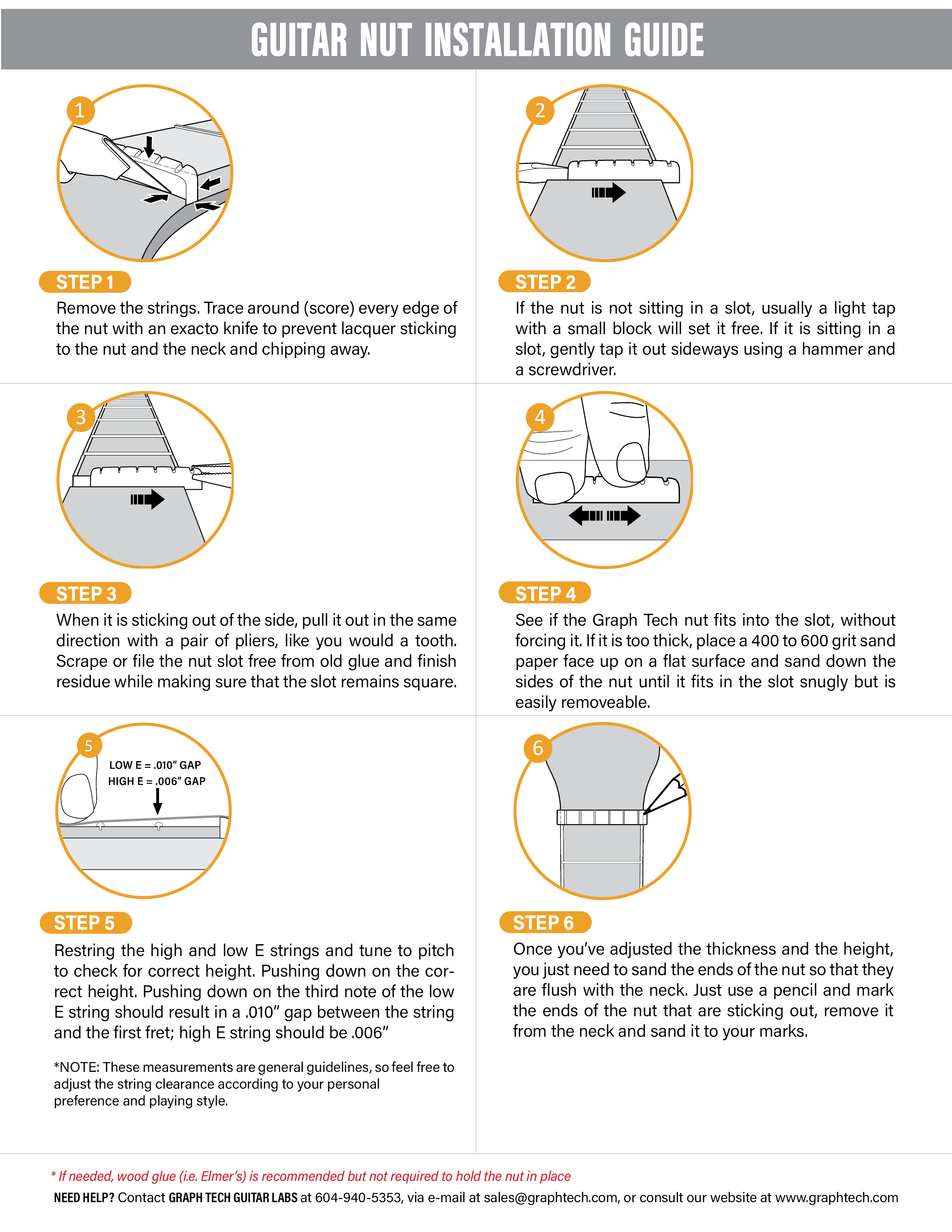 GUITAR NUT INSTALLATION GUIDE

1

STEP 1

Remove the strings. Trace around (score) every edge of the nut with an exacto knife to prevent lacquer sticking to the nut and the neck and chipping away.

2

STEP 2

If the nut is not sitting in a slot, usually a light tap with a small block will set it free. If it is sitting in a slot, gently tap it out sideways using a hammer and a screwdriver.

3

STEP 3

When it is sticking out of the side, pull it out in the same direction with a pair of pliers, like you would a tooth. Scrape or file the nut slot free from old glue and finish residue while making sure that the slot remains square.

4

STEP 4

See if the Graph Tech nut fits into the slot, without forcing it. If it is too thick, place a 400 to 600 grit sand paper face up on a flat surface and sand down the sides of the nut until it fits in the slot snugly but is easily removeable.

5

LOW E = .010" GAP
HIGH E = .006" GAP

STEP 5

Restring the high and low E strings and tune to pitch to check for correct height. Pushing down on the correct height. Pushing down on the third note of the low E string should result in a .010" gap between the string and the first fret; high E string should be .006"

*NOTE: These measurements are general guidelines, so feel free to adjust the string clearance according to your personal preference and playing style.

6

STEP 6

Once you've adjusted the thickness and the height, you just need to sand the ends of the nut so that they are flush with the neck. Just use a pencil and mark the ends of the nut that are sticking out, remove it from the neck and sand it to your marks.

* If needed, wood glue (i.e. Elmer's) is recommended but not required to hold the nut in place

NEED HELP? Contact GRAPH TECH GUITAR LABS at 604-940-5353, via e-mail at sales@graphtech.com, or consult our website at www.graphtech.com